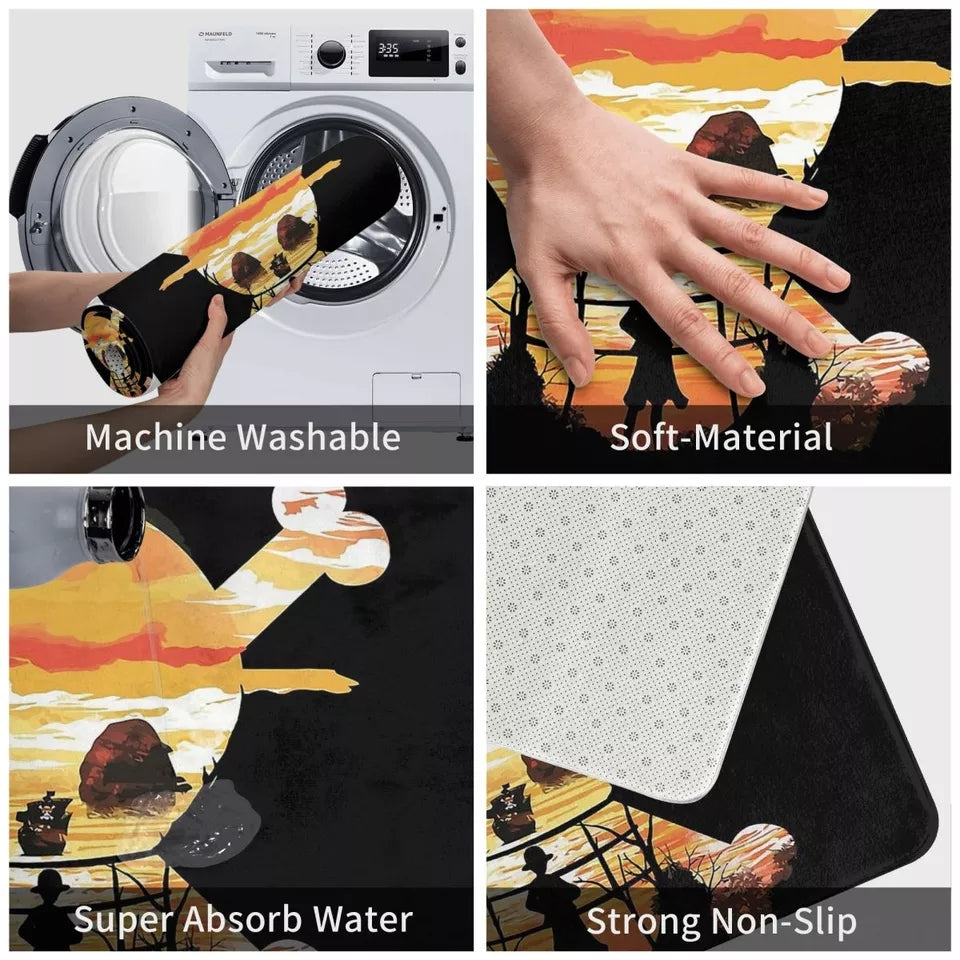 MAUNFELD

3:35

Machine Washable

Soft-Material

Super Absorb Water

Strong Non-Slip